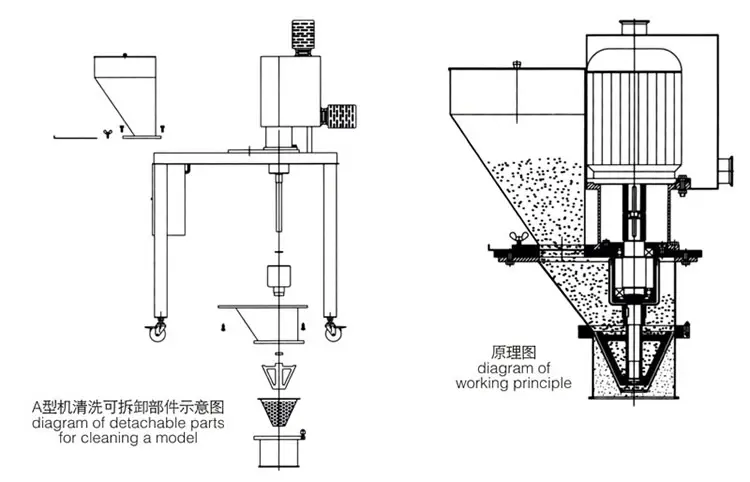 A型机清洗可拆卸部件示意图
diagram of detachable parts for cleaning a model

原理图
diagram of working principle